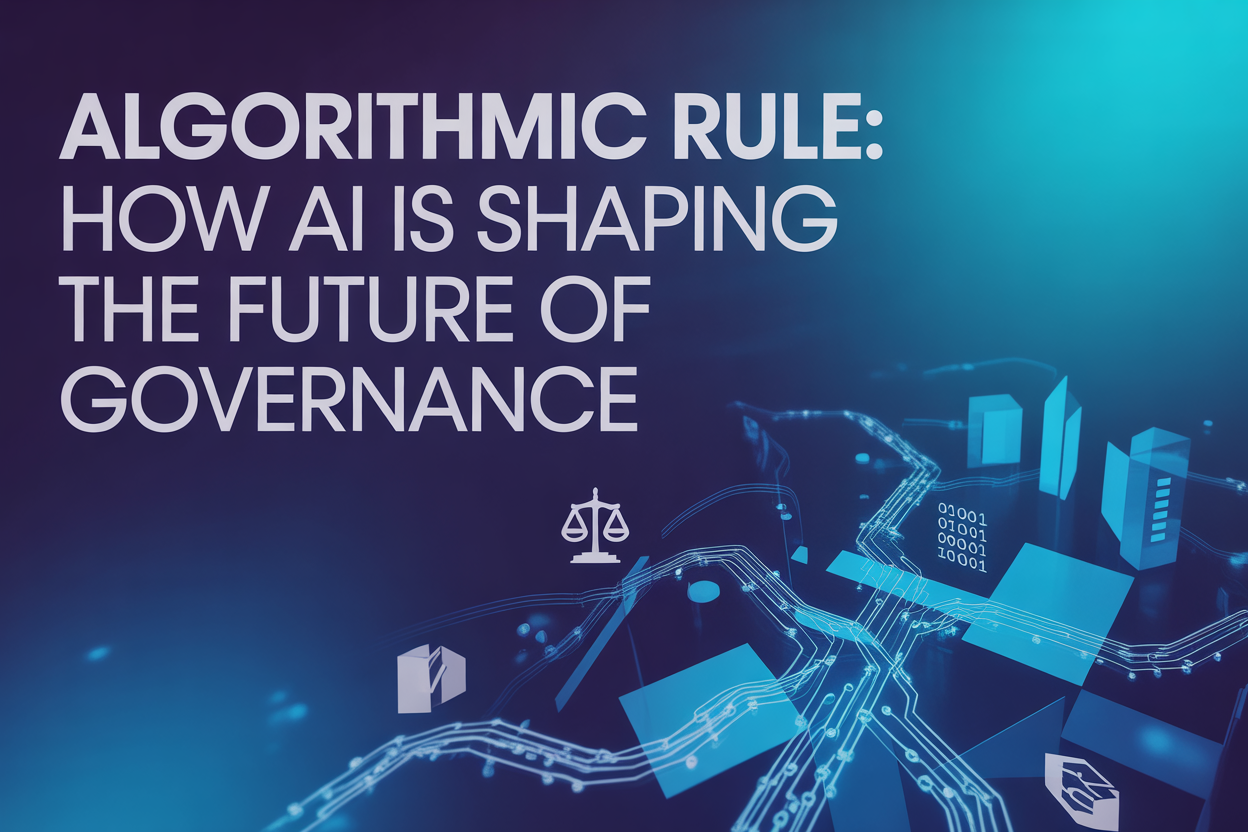 ALGORITHMIC RULE:
HOW AI IS SHAPING THE FUTURE OF GOVERNANCE

01001
01001
00001
10001