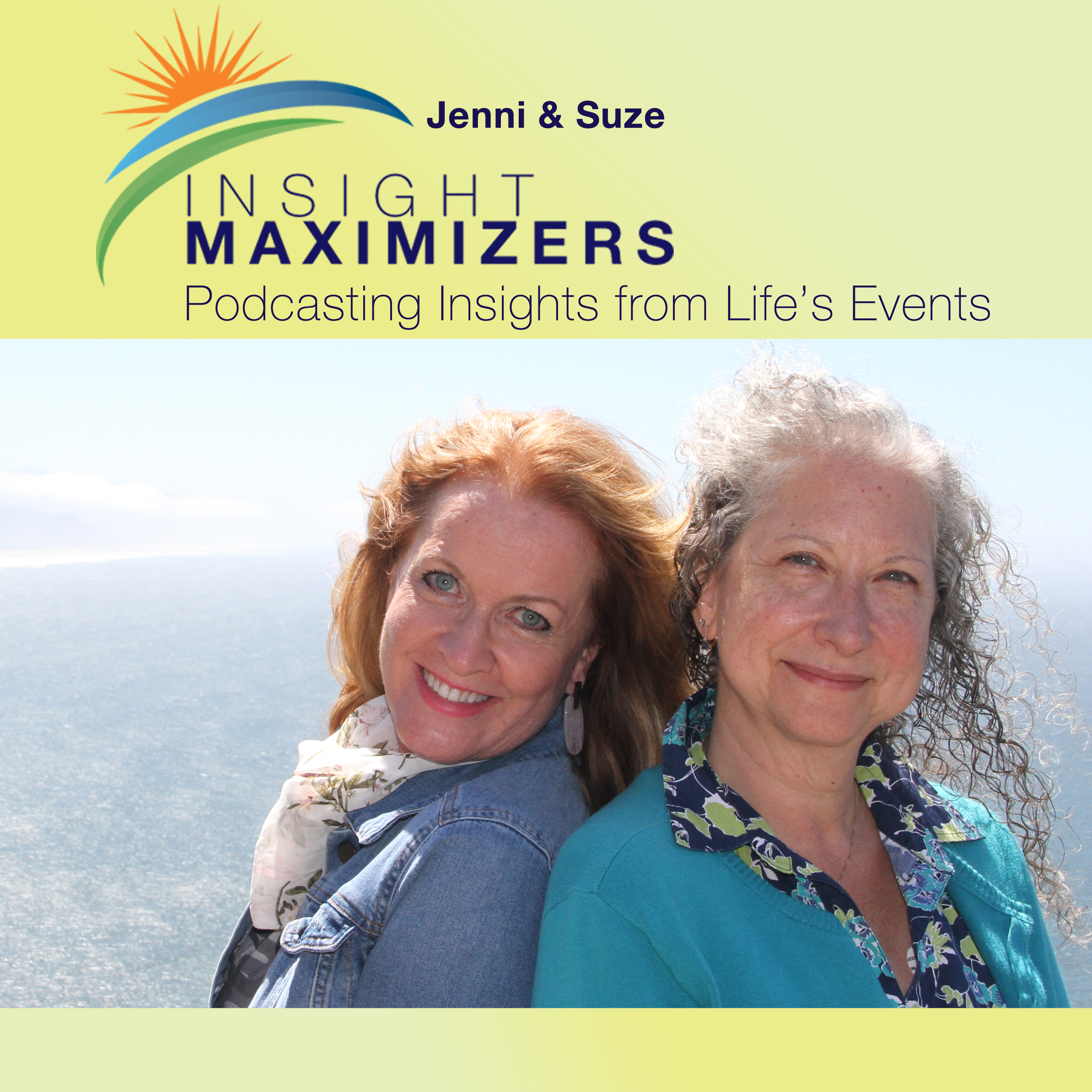 Jenni & Suze

INSIGHT
MAXIMIZERS

Podcasting Insights from Life's Events